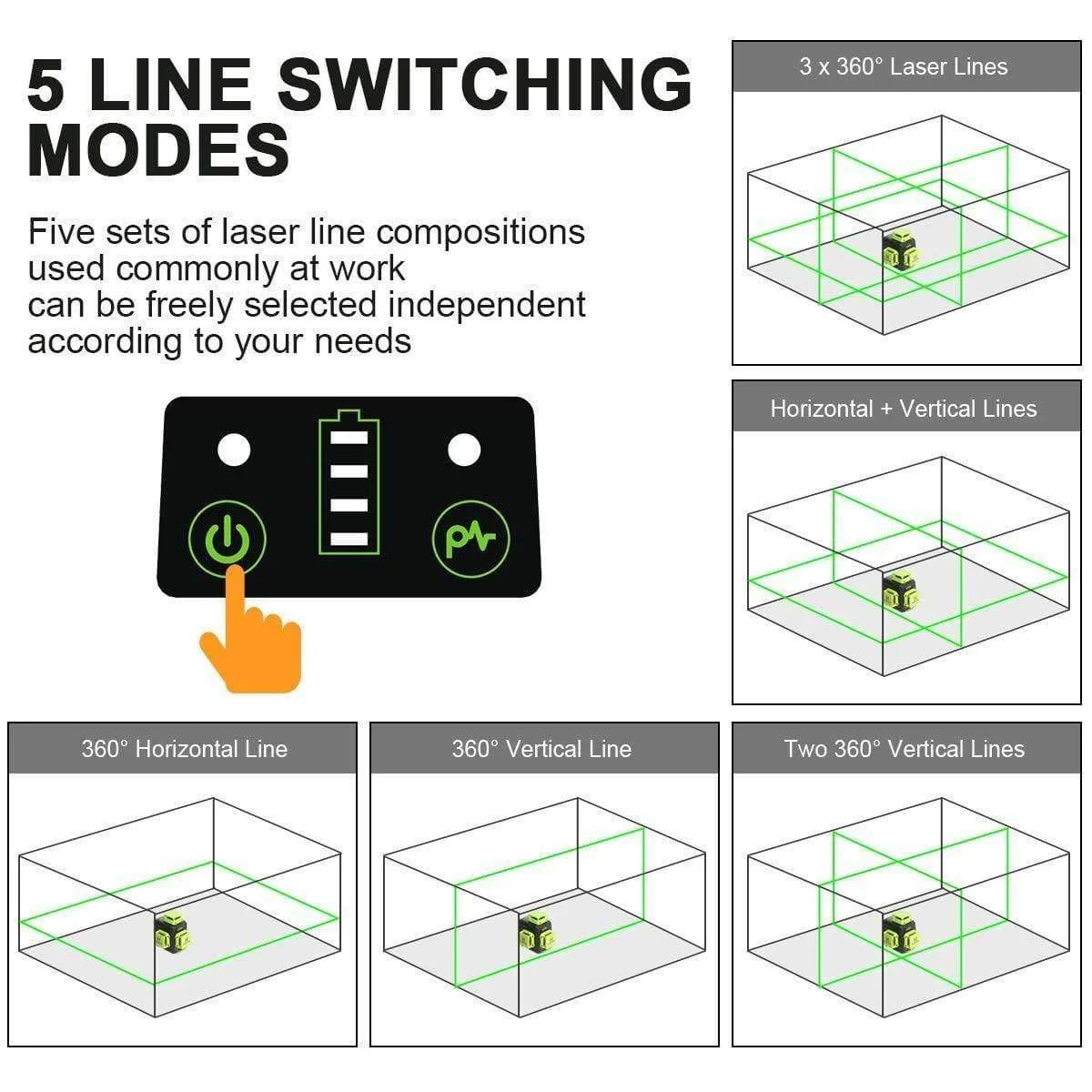 5 LINE SWITCHING MODES

Five sets of laser line compositions used commonly at work
can be freely selected independent according to your needs

3 x 360° Laser Lines

Horizontal + Vertical Lines

360° Horizontal Line

360° Vertical Line

Two 360° Vertical Lines